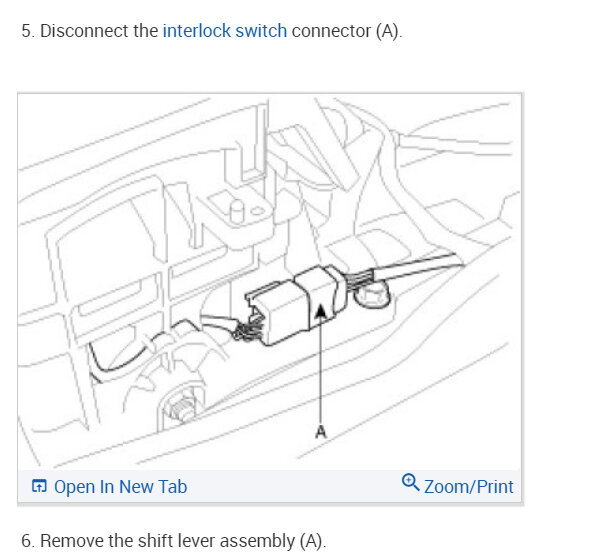 5. Disconnect the interlock switch connector (A).

A

Open In New Tab

Zoom/Print

6. Remove the shift lever assembly (A).