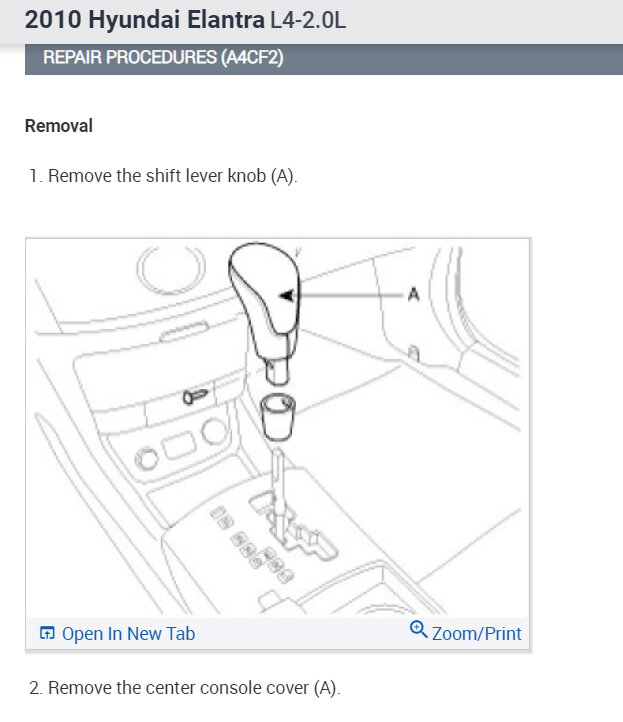 2010 Hyundai Elantra L4-2.0L

REPAIR PROCEDURES (A4CF2)

Removal

1. Remove the shift lever knob (A).

A

Open In New Tab

Zoom/Print

2. Remove the center console cover (A).