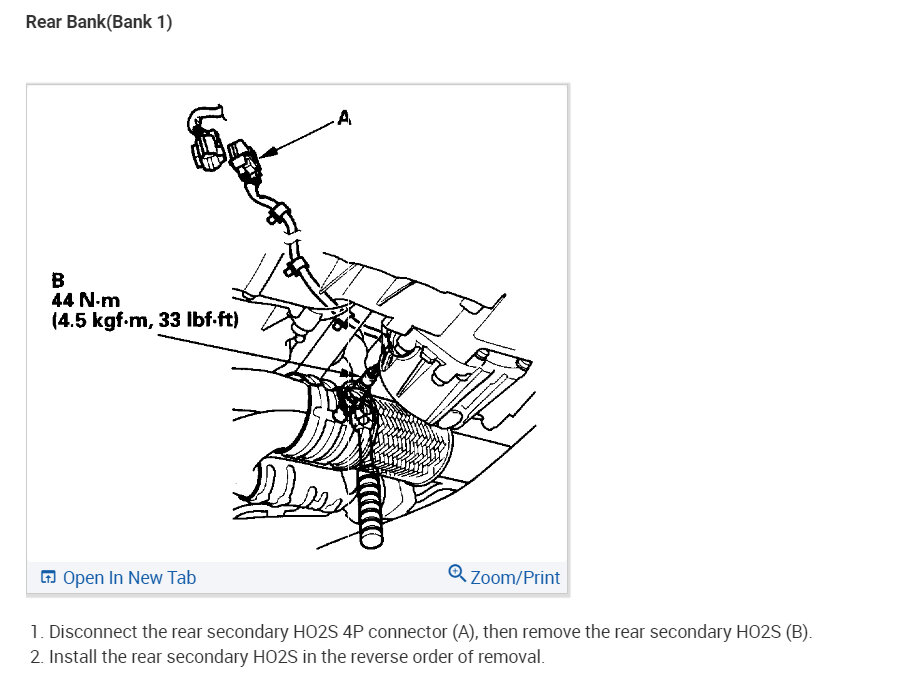 Rear Bank(Bank 1)

A

B
44 N·m
(4.5 kgf·m, 33 lbf·ft)

Open In New Tab

Zoom/Print

1. Disconnect the rear secondary HO2S 4P connector (A), then remove the rear secondary HO2S (B).
2. Install the rear secondary HO2S in the reverse order of removal.