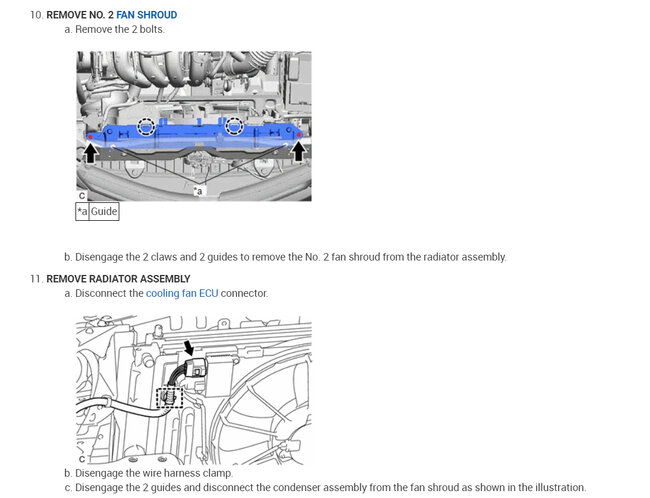 10. REMOVE NO. 2 FAN SHROUD

a. Remove the 2 bolts.

*a

C

| *a | Guide |
|---|---|

b. Disengage the 2 claws and 2 guides to remove the No. 2 fan shroud from the radiator assembly.

11. REMOVE RADIATOR ASSEMBLY

a. Disconnect the cooling fan ECU connector.

C

b. Disengage the wire harness clamp.

c. Disengage the 2 guides and disconnect the condenser assembly from the fan shroud as shown in the illustration.