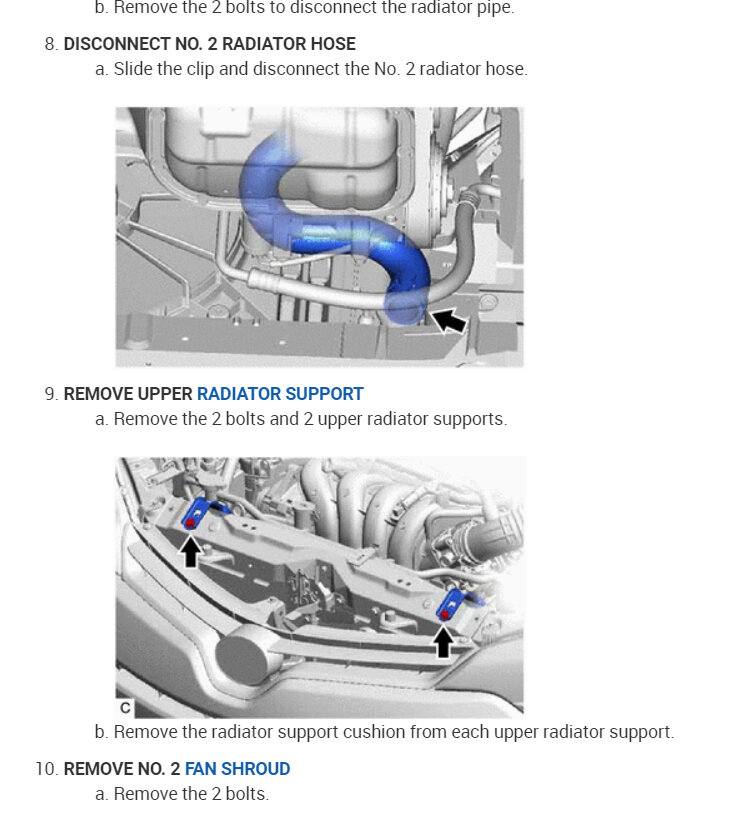 b. Remove the 2 bolts to disconnect the radiator pipe.

8. DISCONNECT NO. 2 RADIATOR HOSE

a. Slide the clip and disconnect the No. 2 radiator hose.

9. REMOVE UPPER RADIATOR SUPPORT

a. Remove the 2 bolts and 2 upper radiator supports.

C

b. Remove the radiator support cushion from each upper radiator support.

10. REMOVE NO. 2 FAN SHROUD

a. Remove the 2 bolts.