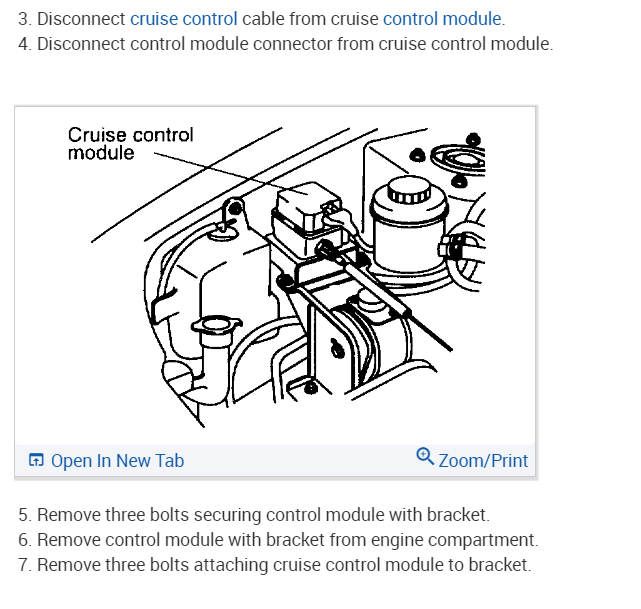 3. Disconnect cruise control cable from cruise control module.
4. Disconnect control module connector from cruise control module.

Cruise control module

Open In New Tab

Zoom/Print

5. Remove three bolts securing control module with bracket.
6. Remove control module with bracket from engine compartment.
7. Remove three bolts attaching cruise control module to bracket.