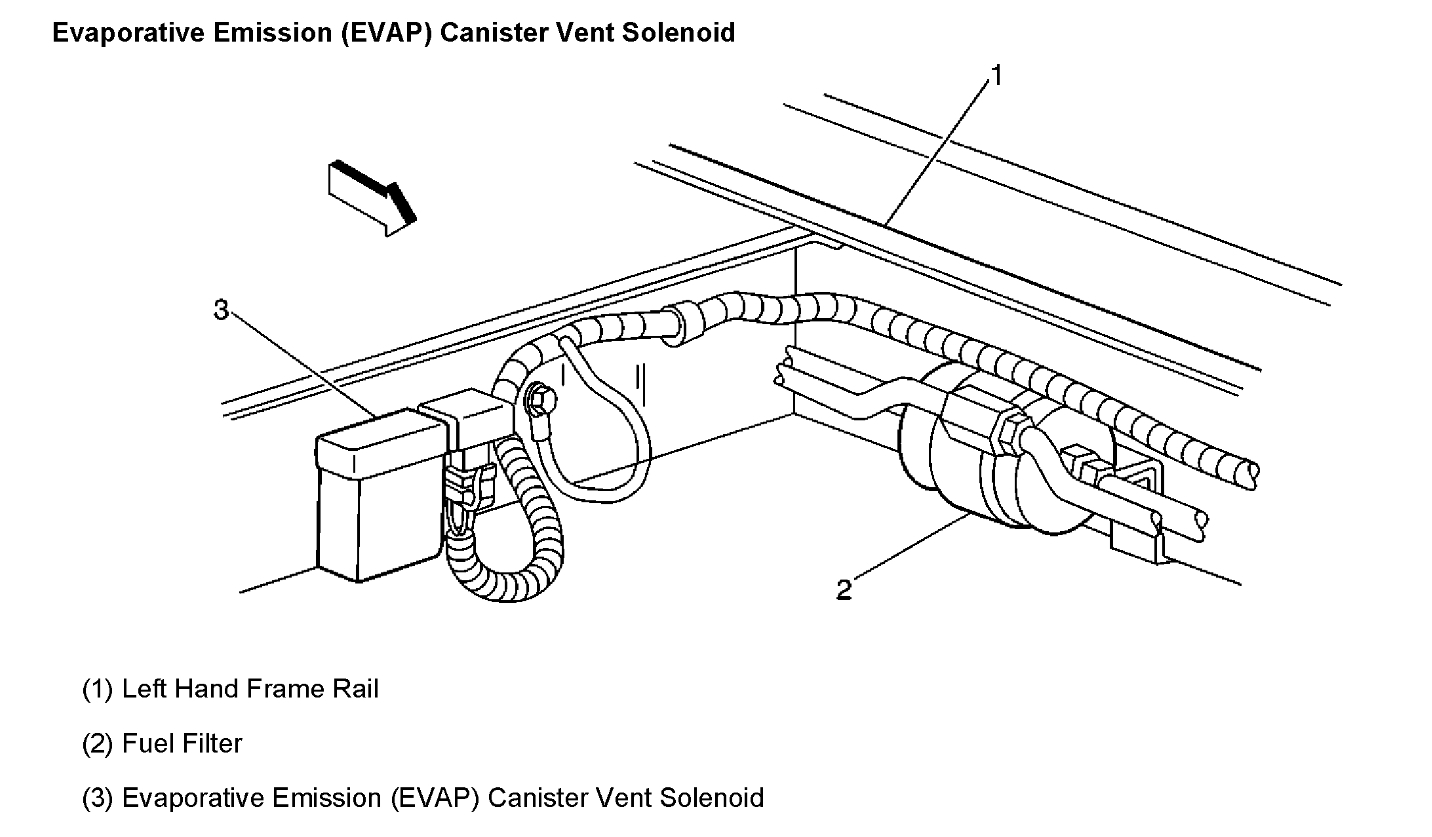 Evaporative Emission (EVAP) Canister Vent Solenoid

1

3

2

(1) Left Hand Frame Rail

(2) Fuel Filter

(3) Evaporative Emission (EVAP) Canister Vent Solenoid