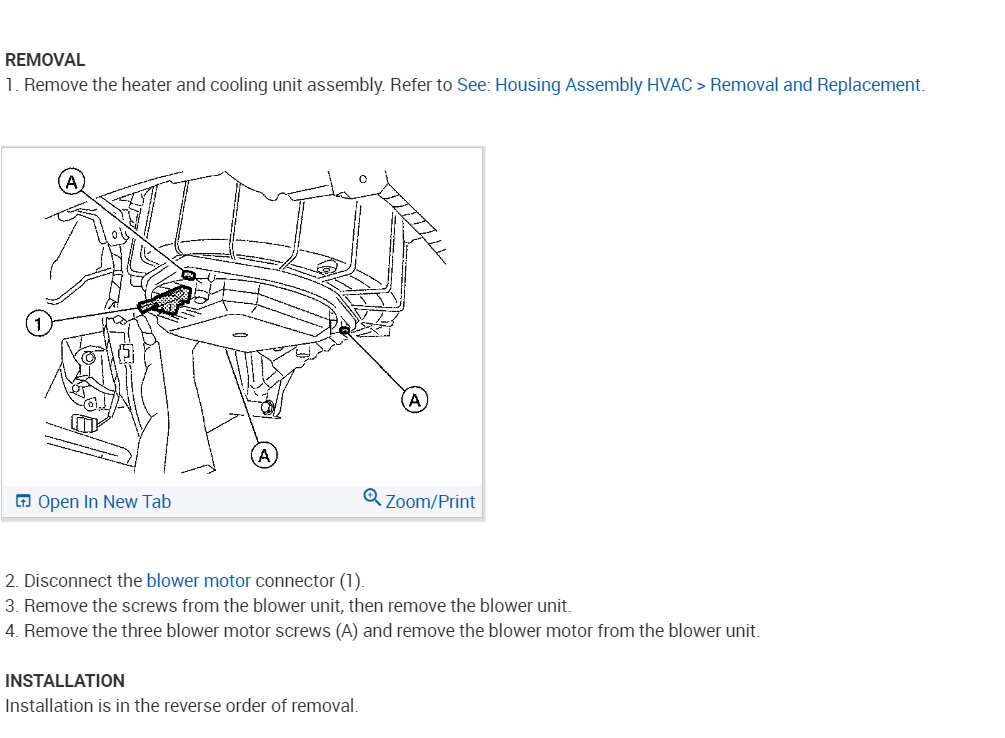 REMOVAL
1. Remove the heater and cooling unit assembly. Refer to See: Housing Assembly HVAC > Removal and Replacement.

A
1
A
A

Open In New Tab
Zoom/Print

2. Disconnect the blower motor connector (1).
3. Remove the screws from the blower unit, then remove the blower unit.
4. Remove the three blower motor screws (A) and remove the blower motor from the blower unit.

INSTALLATION
Installation is in the reverse order of removal.