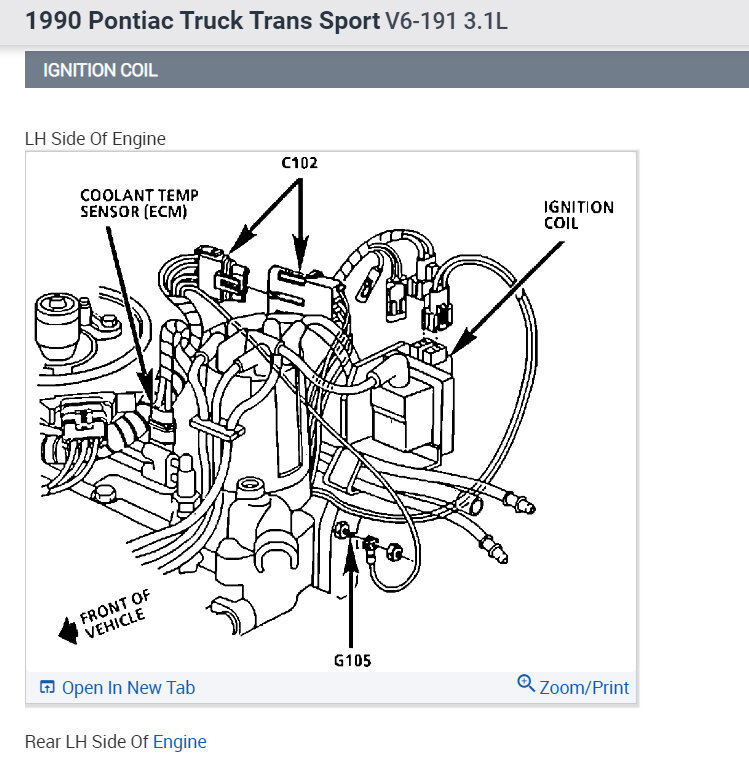 1990 Pontiac Truck Trans Sport V6-191 3.1L

IGNITION COIL

LH Side Of Engine

C102

COOLANT TEMP SENSOR (ECM)

IGNITION COIL

FRONT OF VEHICLE

G105

Open In New Tab

Zoom/Print

Rear LH Side Of Engine