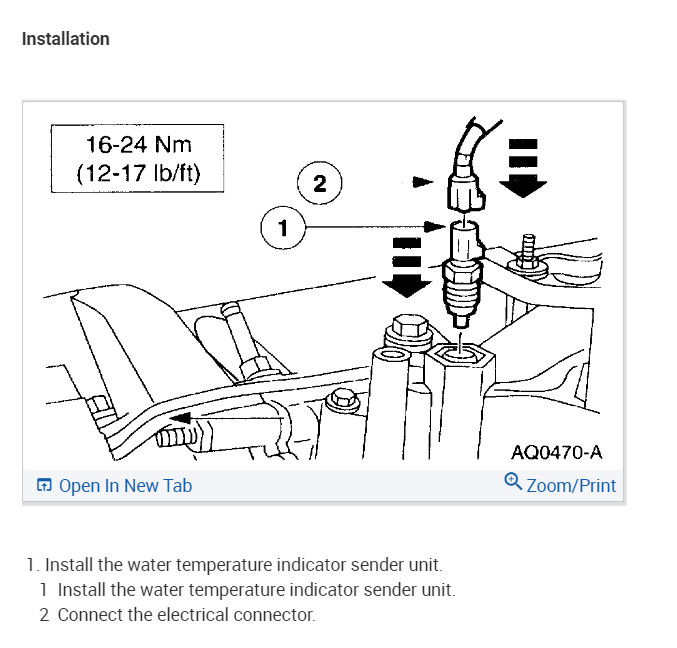 Installation

16-24 Nm
(12-17 lb/ft)

2

1

AQ0470-A

Open In New Tab

Zoom/Print

1. Install the water temperature indicator sender unit.
1 Install the water temperature indicator sender unit.
2 Connect the electrical connector.