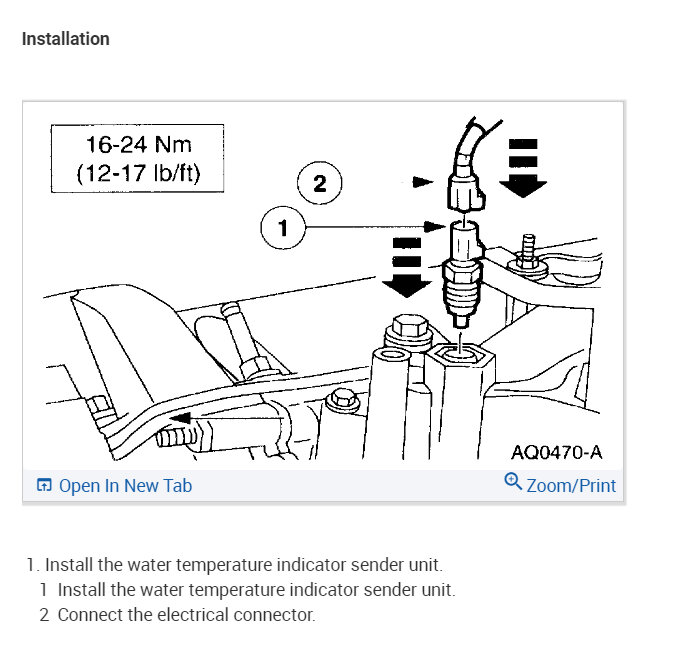 Installation

16-24 Nm
(12-17 lb/ft)

2

1

AQ0470-A

Open In New Tab

Zoom/Print

1. Install the water temperature indicator sender unit.
1 Install the water temperature indicator sender unit.
2 Connect the electrical connector.