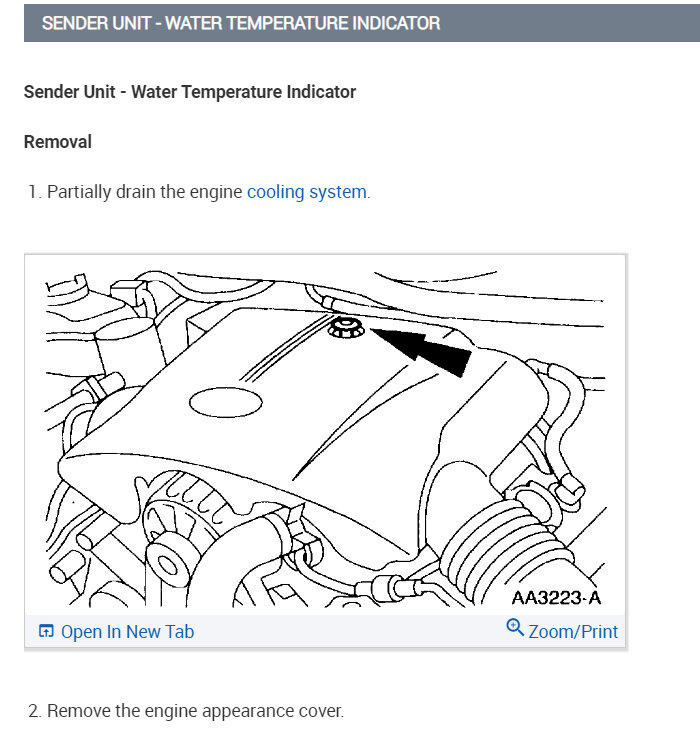 SENDER UNIT - WATER TEMPERATURE INDICATOR

Sender Unit - Water Temperature Indicator

Removal

1. Partially drain the engine cooling system.

AA3223-A

Open In New Tab

Zoom/Print

2. Remove the engine appearance cover.