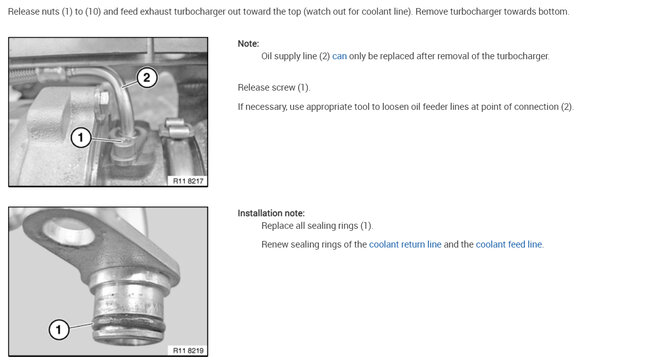 Release nuts (1) to (10) and feed exhaust turbocharger out toward the top (watch out for coolant line). Remove turbocharger towards bottom.

2

1

R11 8217

Note:

Oil supply line (2) can only be replaced after removal of the turbocharger.

Release screw (1).

If necessary, use appropriate tool to loosen oil feeder lines at point of connection (2).

1

R11 8219

Installation note:

Replace all sealing rings (1).

Renew sealing rings of the coolant return line and the coolant feed line.