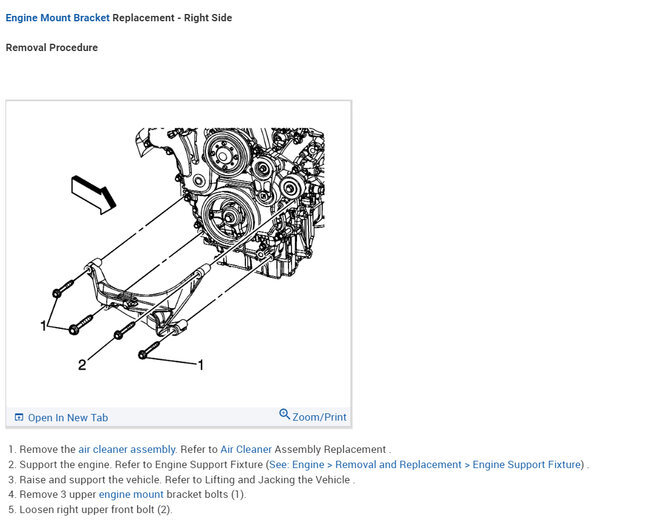 Engine Mount Bracket Replacement - Right Side

Removal Procedure

1
2
1

Open In New Tab
Zoom/Print

1. Remove the air cleaner assembly. Refer to Air Cleaner Assembly Replacement .
2. Support the engine. Refer to Engine Support Fixture (See: Engine > Removal and Replacement > Engine Support Fixture) .
3. Raise and support the vehicle. Refer to Lifting and Jacking the Vehicle .
4. Remove 3 upper engine mount bracket bolts (1).
5. Loosen right upper front bolt (2).