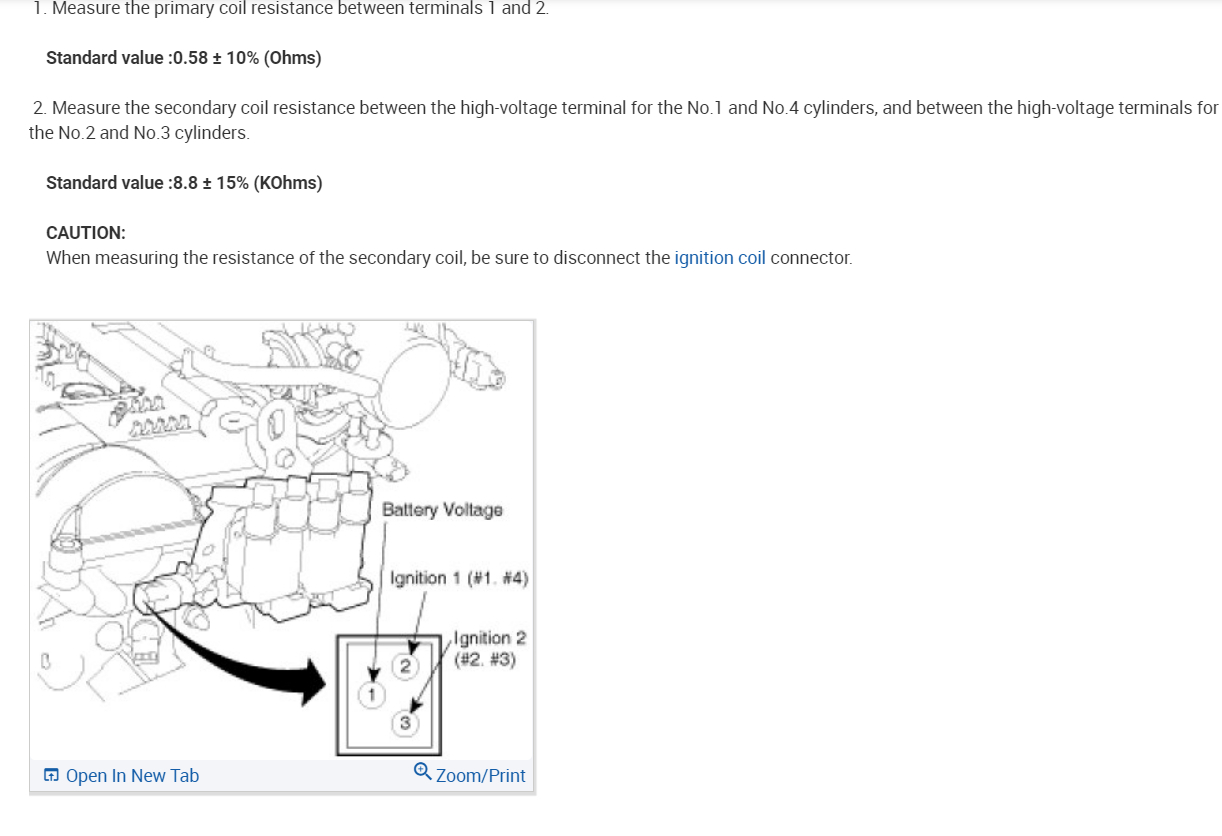 1. Measure the primary coil resistance between terminals 1 and 2.

Standard value :0.58 ± 10% (Ohms)

2. Measure the secondary coil resistance between the high-voltage terminal for the No.1 and No.4 cylinders, and between the high-voltage terminals for the No.2 and No.3 cylinders.

Standard value :8.8 ± 15% (KOhms)

CAUTION:
When measuring the resistance of the secondary coil, be sure to disconnect the ignition coil connector.

Battery Voltage

Ignition 1 (#1. #4)

Ignition 2 (#2. #3)

2

1

3

Open In New Tab

Zoom/Print