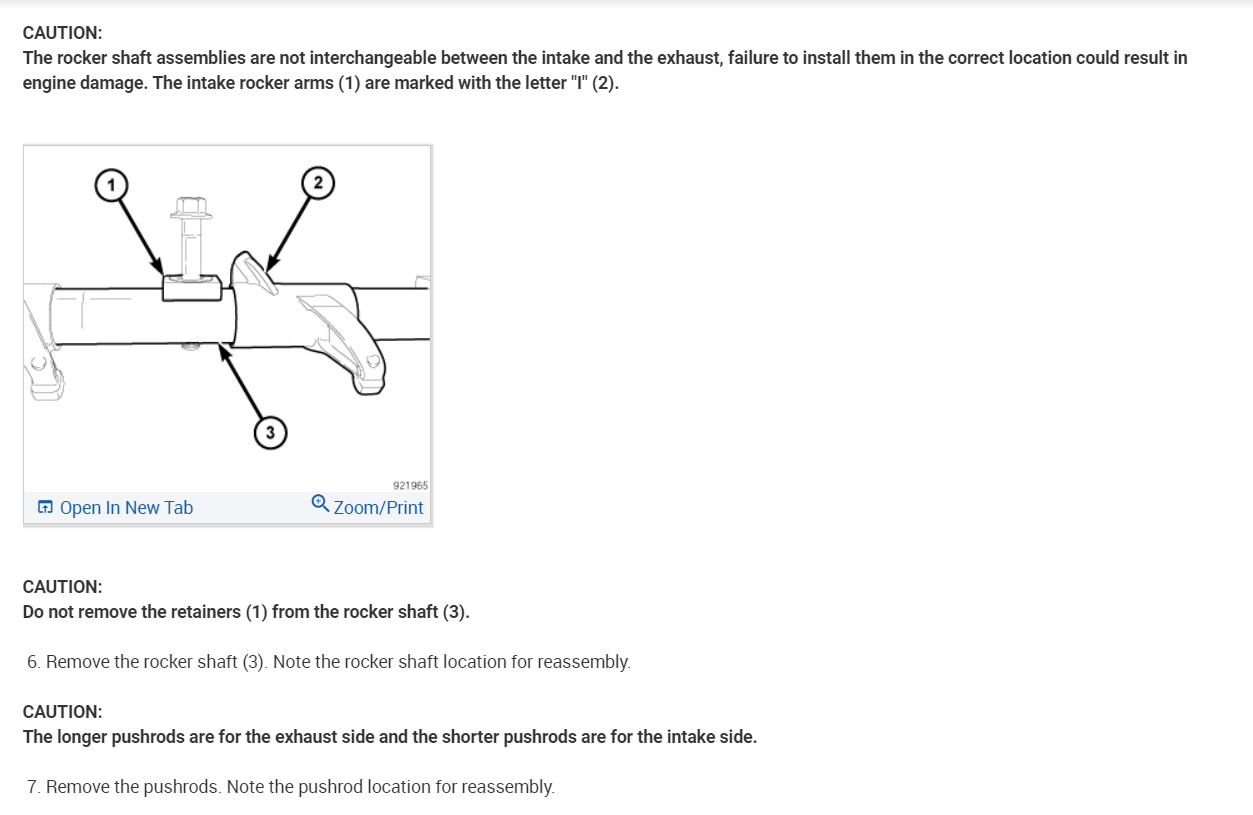 CAUTION:
The rocker shaft assemblies are not interchangeable between the intake and the exhaust, failure to install them in the correct location could result in engine damage. The intake rocker arms (1) are marked with the letter "I" (2).

1
2
3
921965

Open In New Tab
Zoom/Print

CAUTION:
Do not remove the retainers (1) from the rocker shaft (3).

6. Remove the rocker shaft (3). Note the rocker shaft location for reassembly.

CAUTION:
The longer pushrods are for the exhaust side and the shorter pushrods are for the intake side.

7. Remove the pushrods. Note the pushrod location for reassembly.