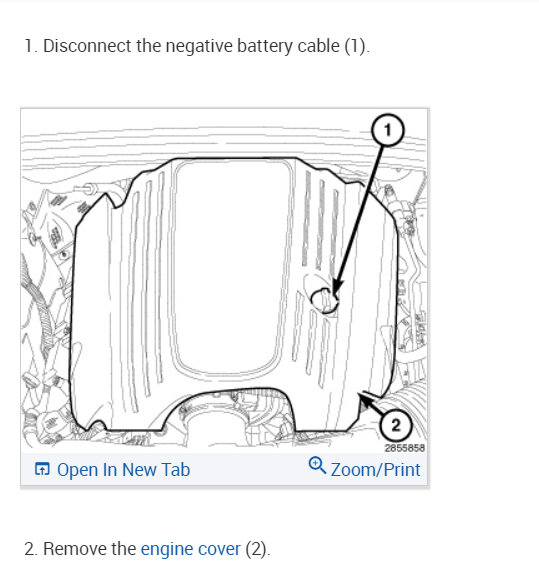 1. Disconnect the negative battery cable (1).

1

2

2855858

Open In New Tab

Zoom/Print

2. Remove the engine cover (2).