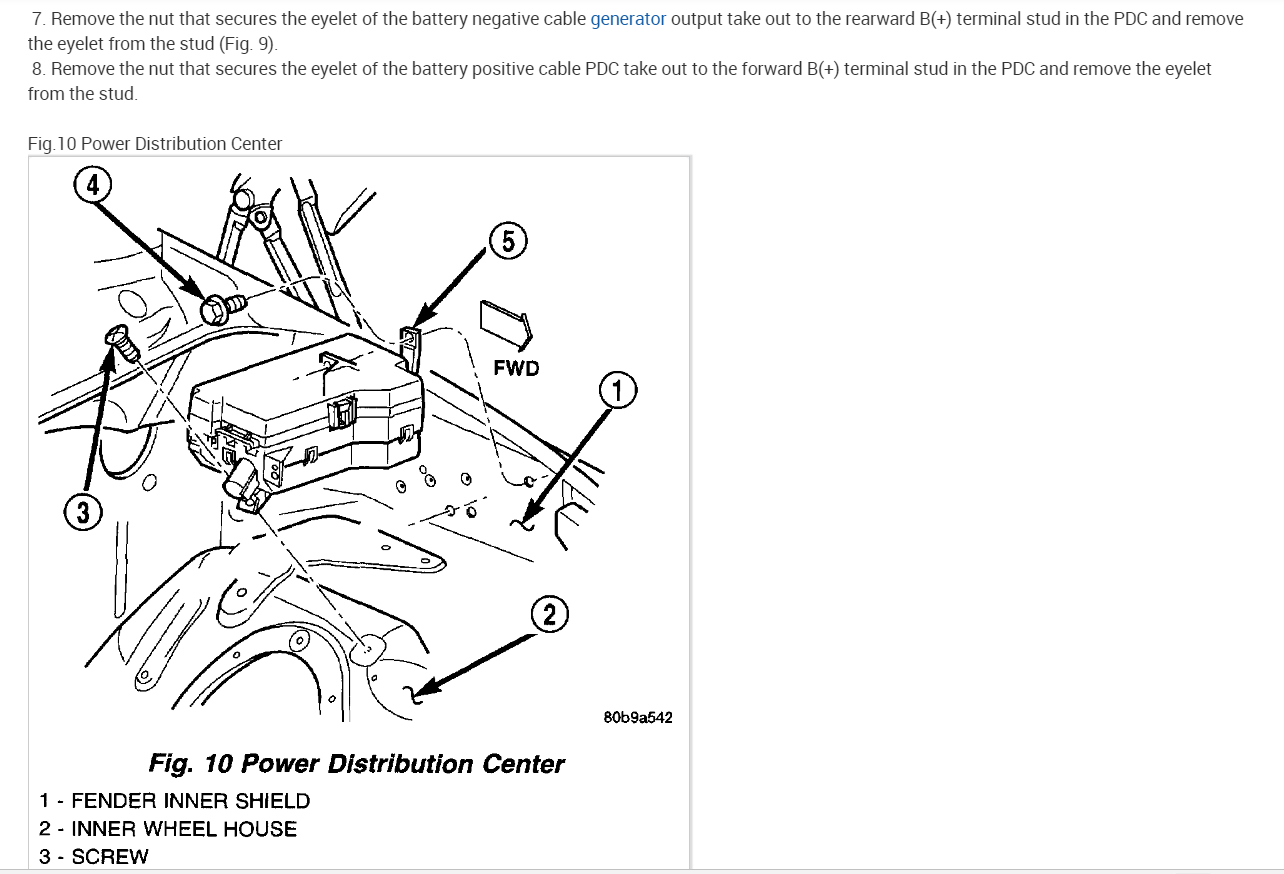 7. Remove the nut that secures the eyelet of the battery negative cable generator output take out to the rearward B(+) terminal stud in the PDC and remove the eyelet from the stud (Fig. 9).
8. Remove the nut that secures the eyelet of the battery positive cable PDC take out to the forward B(+) terminal stud in the PDC and remove the eyelet from the stud.

Fig.10 Power Distribution Center

4

5

FWD

1

3

2

80b9a542

Fig. 10 Power Distribution Center

1 - FENDER INNER SHIELD
2 - INNER WHEEL HOUSE
3 - SCREW