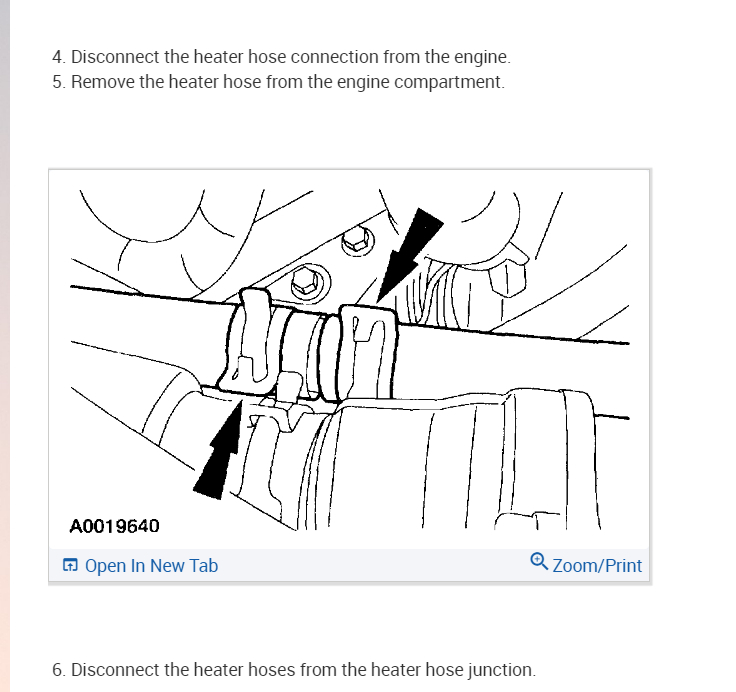 4. Disconnect the heater hose connection from the engine.
5. Remove the heater hose from the engine compartment.

A0019640

Open In New Tab

Zoom/Print

6. Disconnect the heater hoses from the heater hose junction.