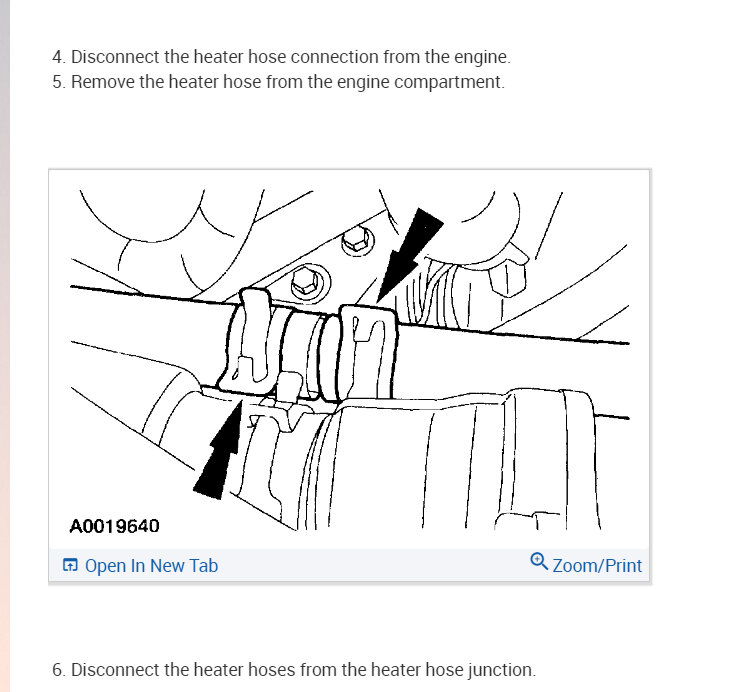 4. Disconnect the heater hose connection from the engine.
5. Remove the heater hose from the engine compartment.

A0019640

Open In New Tab

Zoom/Print

6. Disconnect the heater hoses from the heater hose junction.