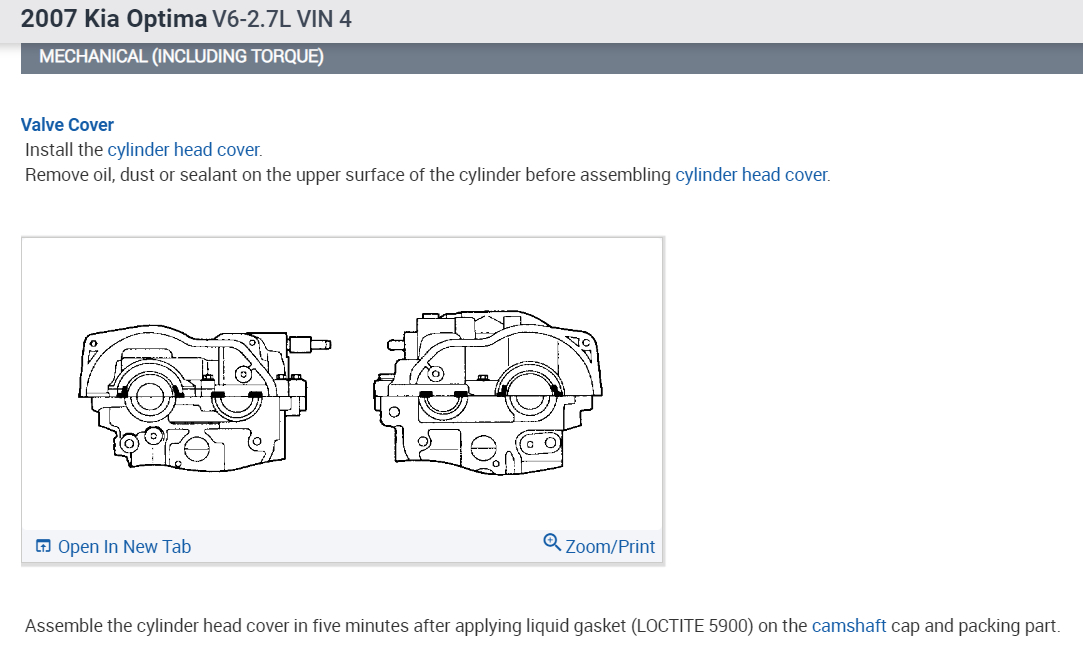 2007 Kia Optima V6-2.7L VIN 4

MECHANICAL (INCLUDING TORQUE)

Valve Cover
Install the cylinder head cover.
Remove oil, dust or sealant on the upper surface of the cylinder before assembling cylinder head cover.

Open In New Tab
Zoom/Print

Assemble the cylinder head cover in five minutes after applying liquid gasket (LOCTITE 5900) on the camshaft cap and packing part.