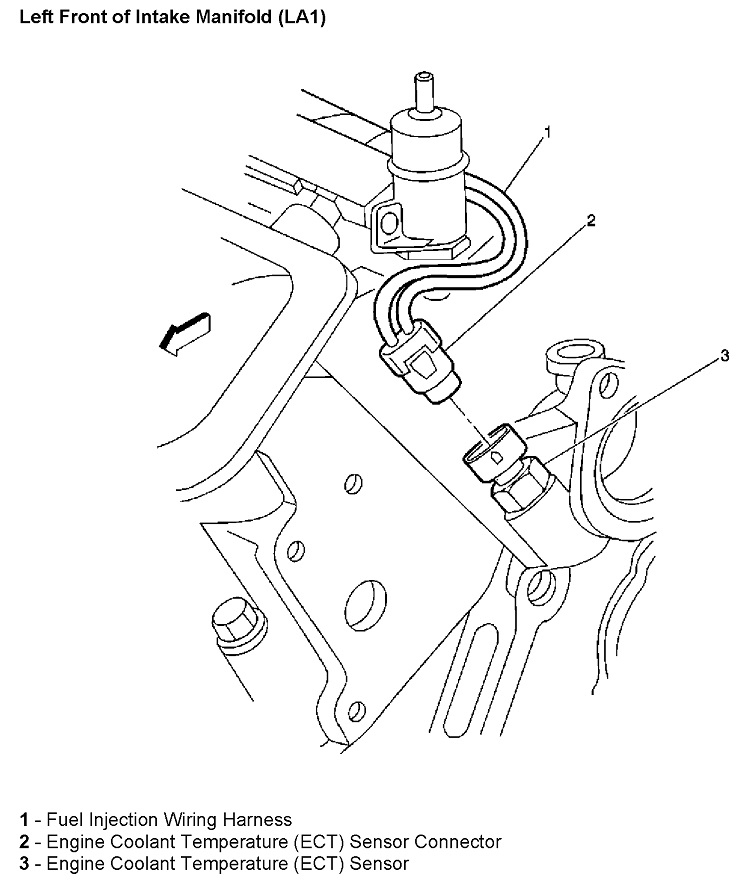 Left Front of Intake Manifold (LA1)

1

2

3

1 - Fuel Injection Wiring Harness
2 - Engine Coolant Temperature (ECT) Sensor Connector
3 - Engine Coolant Temperature (ECT) Sensor