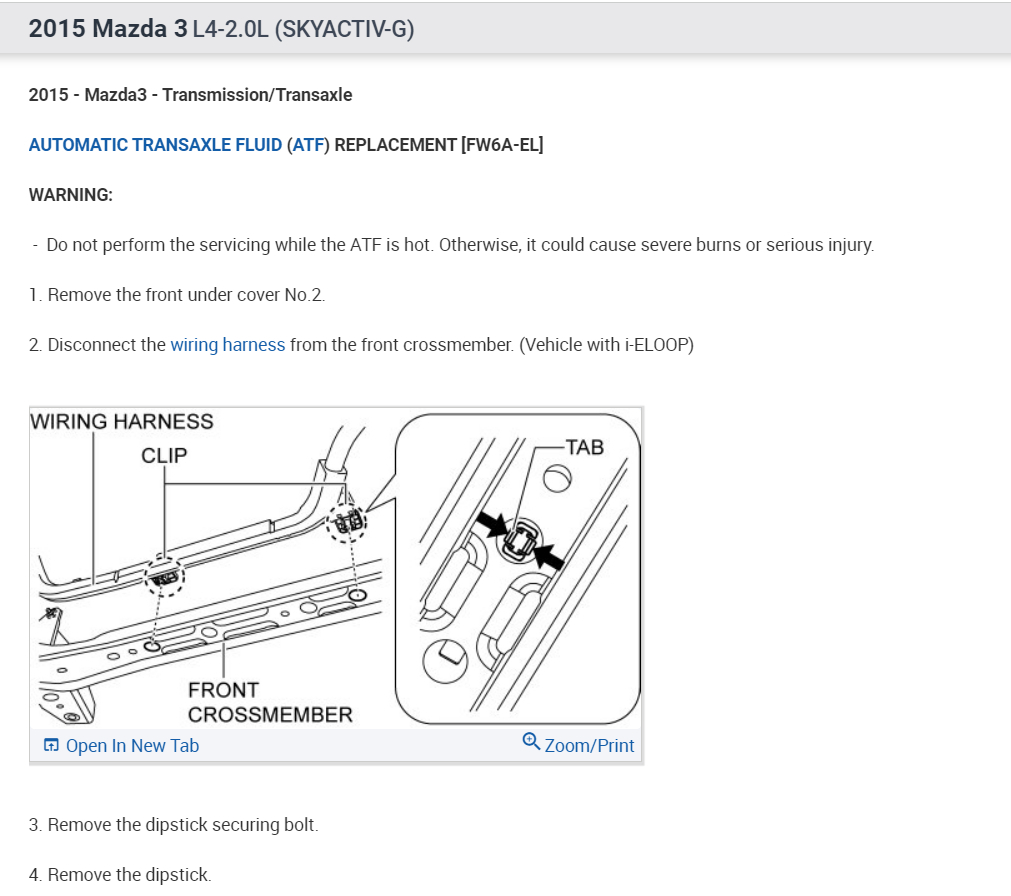 2015 Mazda 3 L4-2.0L (SKYACTIV-G)

2015 - Mazda3 - Transmission/Transaxle

AUTOMATIC TRANSAXLE FLUID (ATF) REPLACEMENT [FW6A-EL]

WARNING:

- Do not perform the servicing while the ATF is hot. Otherwise, it could cause severe burns or serious injury.

1. Remove the front under cover No.2.

2. Disconnect the wiring harness from the front crossmember. (Vehicle with i-ELOOP)

WIRING HARNESS
CLIP
TAB
FRONT CROSSMEMBER

Open In New Tab
Zoom/Print

3. Remove the dipstick securing bolt.

4. Remove the dipstick.