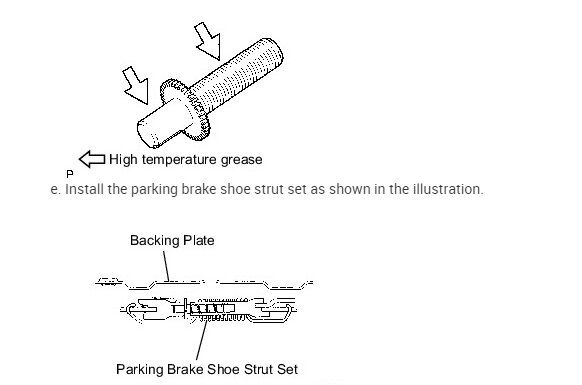 High temperature grease

P

e. Install the parking brake shoe strut set as shown in the illustration.

Backing Plate

Parking Brake Shoe Strut Set