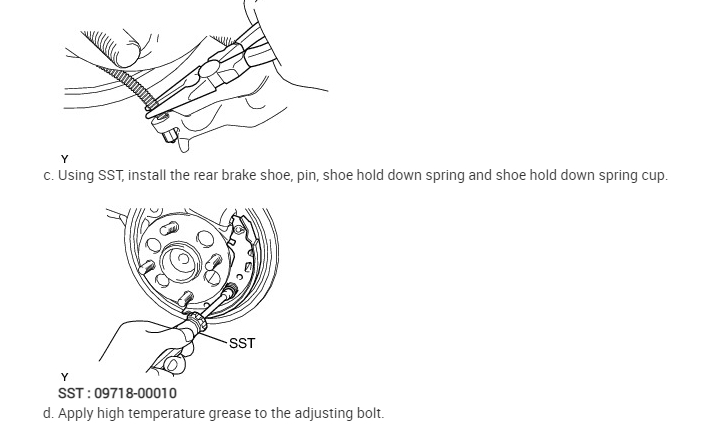 Y

c. Using SST, install the rear brake shoe, pin, shoe hold down spring and shoe hold down spring cup.

SST

Y

SST : 09718-00010

d. Apply high temperature grease to the adjusting bolt.