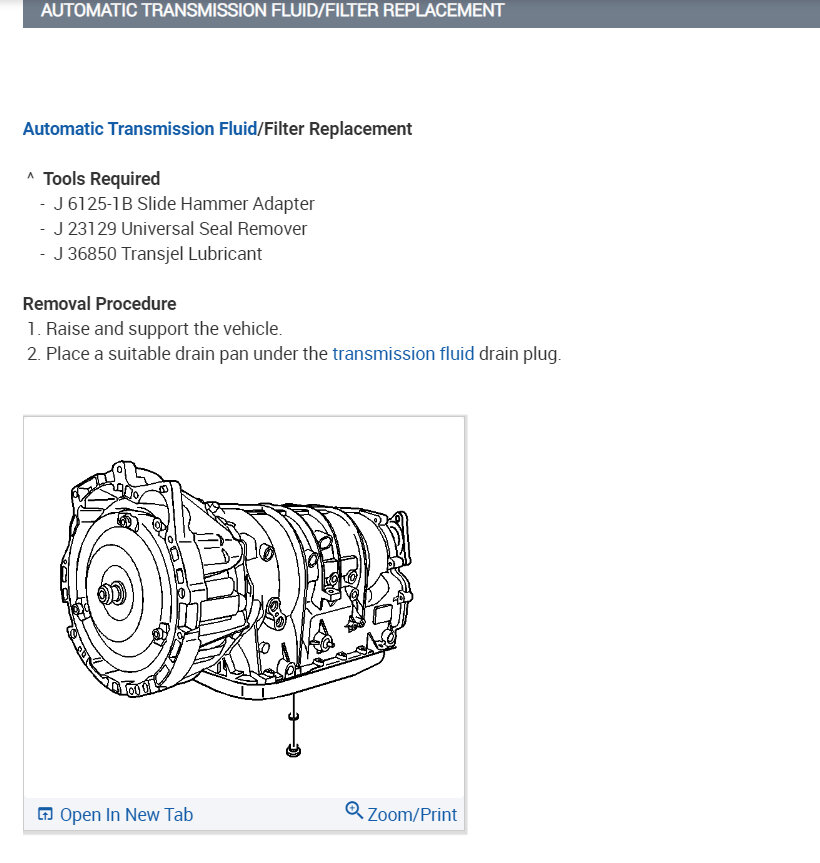 AUTOMATIC TRANSMISSION FLUID/FILTER REPLACEMENT

Automatic Transmission Fluid/Filter Replacement

^ Tools Required
- J 6125-1B Slide Hammer Adapter
- J 23129 Universal Seal Remover
- J 36850 Transjel Lubricant

Removal Procedure
1. Raise and support the vehicle.
2. Place a suitable drain pan under the transmission fluid drain plug.

Open In New Tab
Zoom/Print