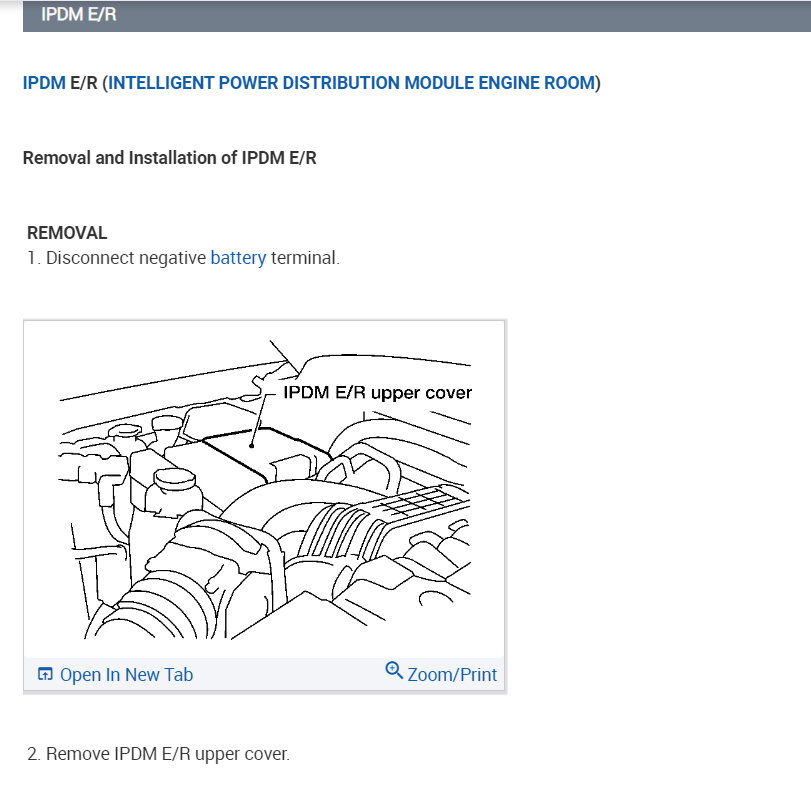 IPDM E/R

IPDM E/R (INTELLIGENT POWER DISTRIBUTION MODULE ENGINE ROOM)

Removal and Installation of IPDM E/R

REMOVAL
1. Disconnect negative battery terminal.

IPDM E/R upper cover

Open In New Tab

Zoom/Print

2. Remove IPDM E/R upper cover.