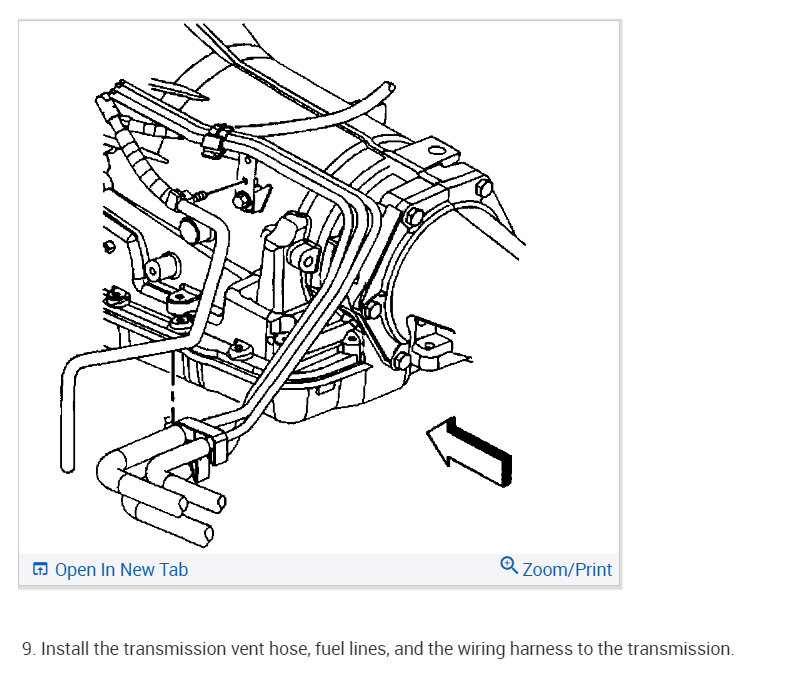 Open In New Tab

Zoom/Print

9. Install the transmission vent hose, fuel lines, and the wiring harness to the transmission.