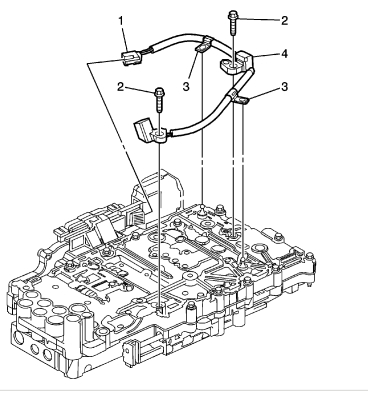 1
2
4
3
2
3