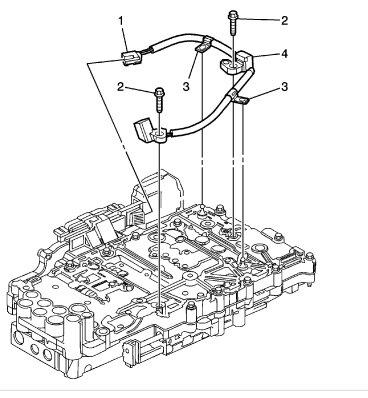 1
2
4
3
2
3