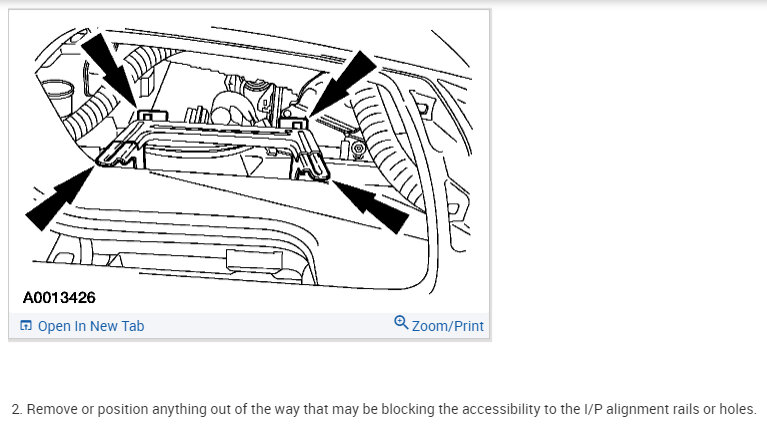 A0013426

Open In New Tab

Zoom/Print

2. Remove or position anything out of the way that may be blocking the accessibility to the I/P alignment rails or holes.