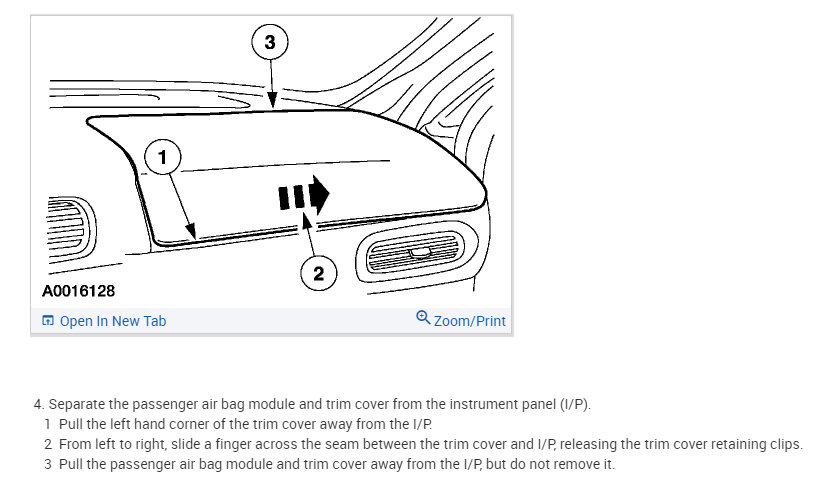 3

1

2

A0016128

Open In New Tab

Zoom/Print

4. Separate the passenger air bag module and trim cover from the instrument panel (I/P).

1 Pull the left hand corner of the trim cover away from the I/P.

2 From left to right, slide a finger across the seam between the trim cover and I/P, releasing the trim cover retaining clips.

3 Pull the passenger air bag module and trim cover away from the I/P, but do not remove it.