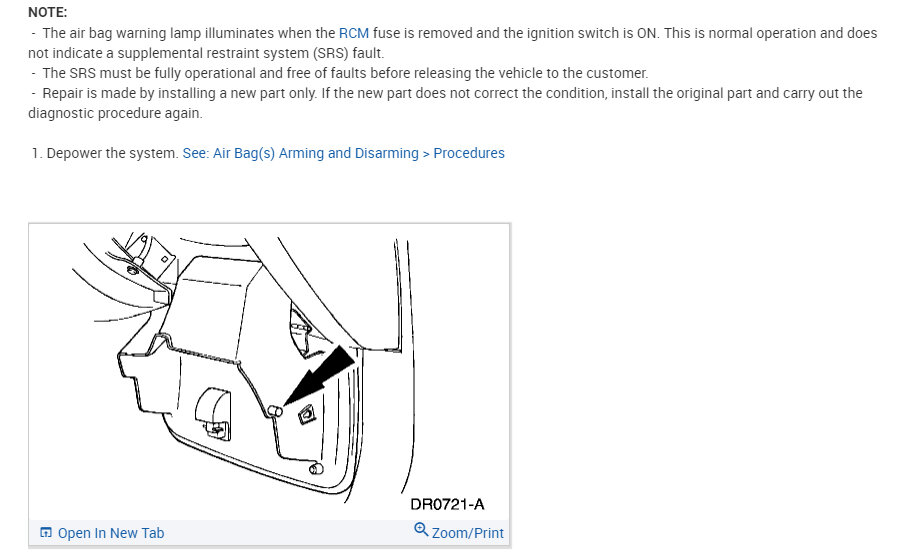 NOTE:
- The air bag warning lamp illuminates when the RCM fuse is removed and the ignition switch is ON. This is normal operation and does not indicate a supplemental restraint system (SRS) fault.
- The SRS must be fully operational and free of faults before releasing the vehicle to the customer.
- Repair is made by installing a new part only. If the new part does not correct the condition, install the original part and carry out the diagnostic procedure again.

1. Depower the system. See: Air Bag(s) Arming and Disarming > Procedures

DR0721-A

Open In New Tab

Zoom/Print