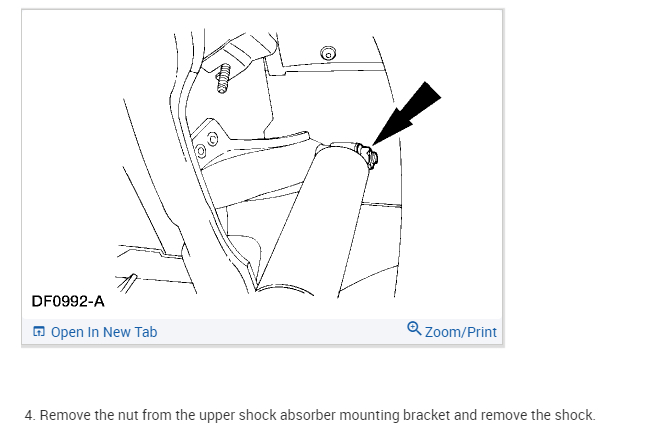 DF0992-A

Open In New Tab

Zoom/Print

4. Remove the nut from the upper shock absorber mounting bracket and remove the shock.