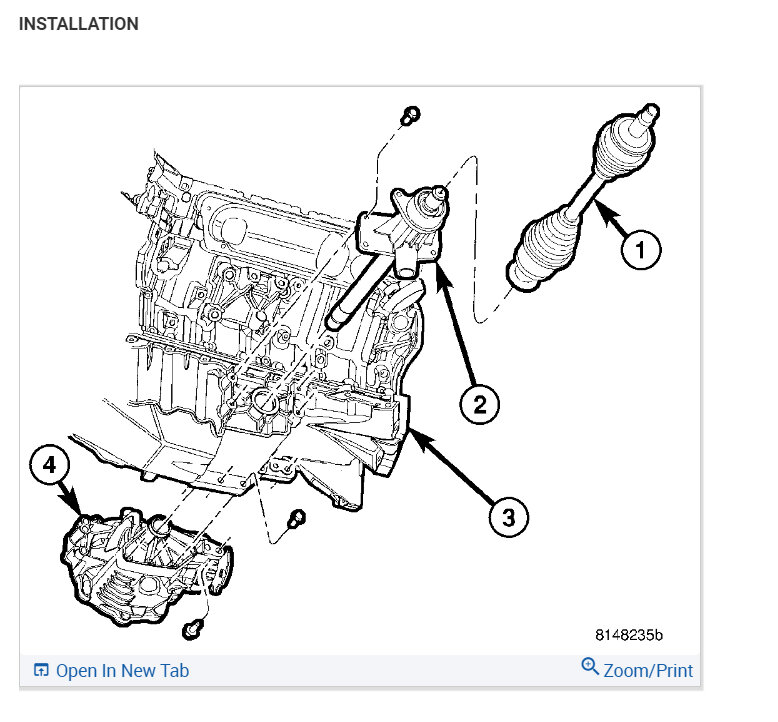 INSTALLATION

1

2

3

4

8148235b

Open In New Tab

Zoom/Print