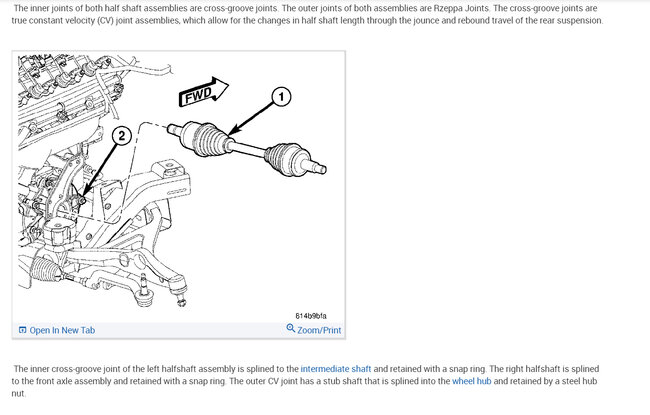 The inner joints of both half shaft assemblies are cross-groove joints. The outer joints of both assemblies are Rzeppa Joints. The cross-groove joints are true constant velocity (CV) joint assemblies, which allow for the changes in half shaft length through the jounce and rebound travel of the rear suspension.

FWD

1

2

814b9bfa

Open In New Tab

Zoom/Print

The inner cross-groove joint of the left halfshaft assembly is splined to the intermediate shaft and retained with a snap ring. The right halfshaft is splined to the front axle assembly and retained with a snap ring. The outer CV joint has a stub shaft that is splined into the wheel hub and retained by a steel hub nut.