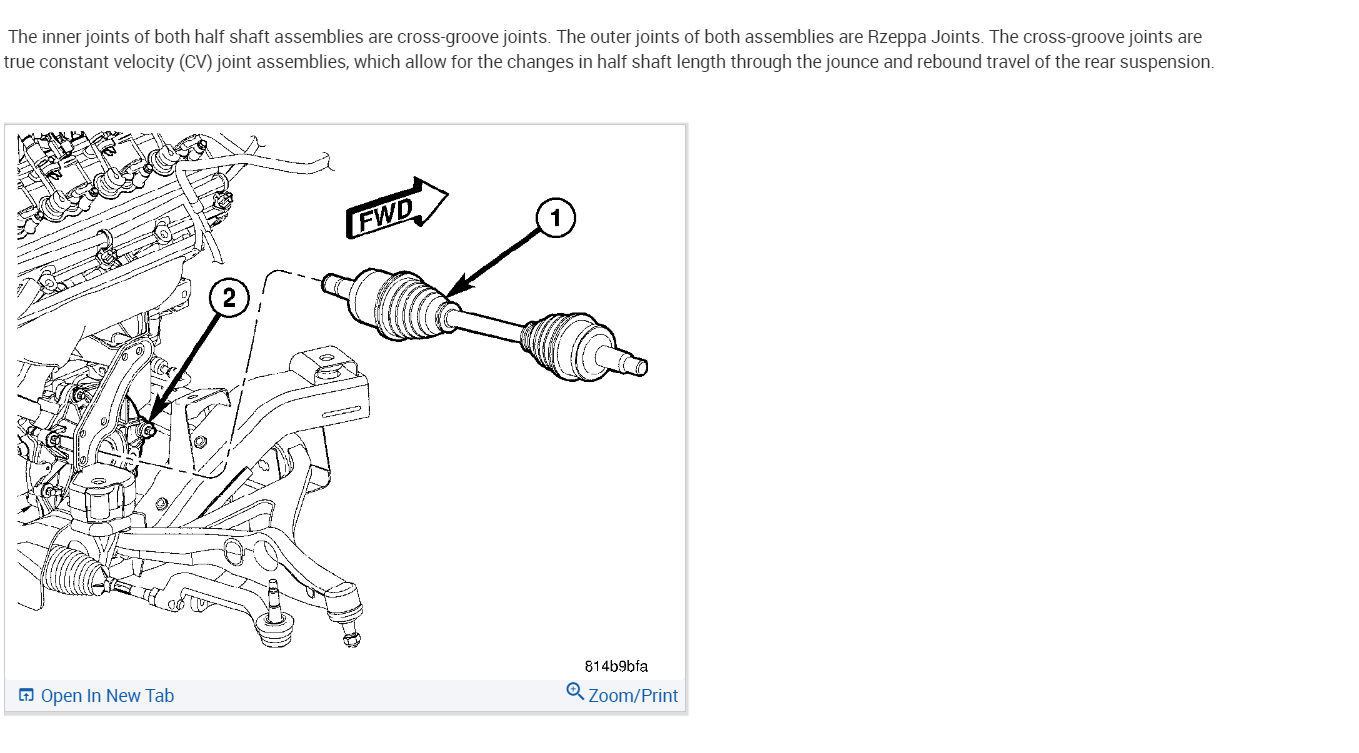 The inner joints of both half shaft assemblies are cross-groove joints. The outer joints of both assemblies are Rzeppa Joints. The cross-groove joints are true constant velocity (CV) joint assemblies, which allow for the changes in half shaft length through the jounce and rebound travel of the rear suspension.

FWD

1

2

814b9bfa

Open In New Tab

Zoom/Print