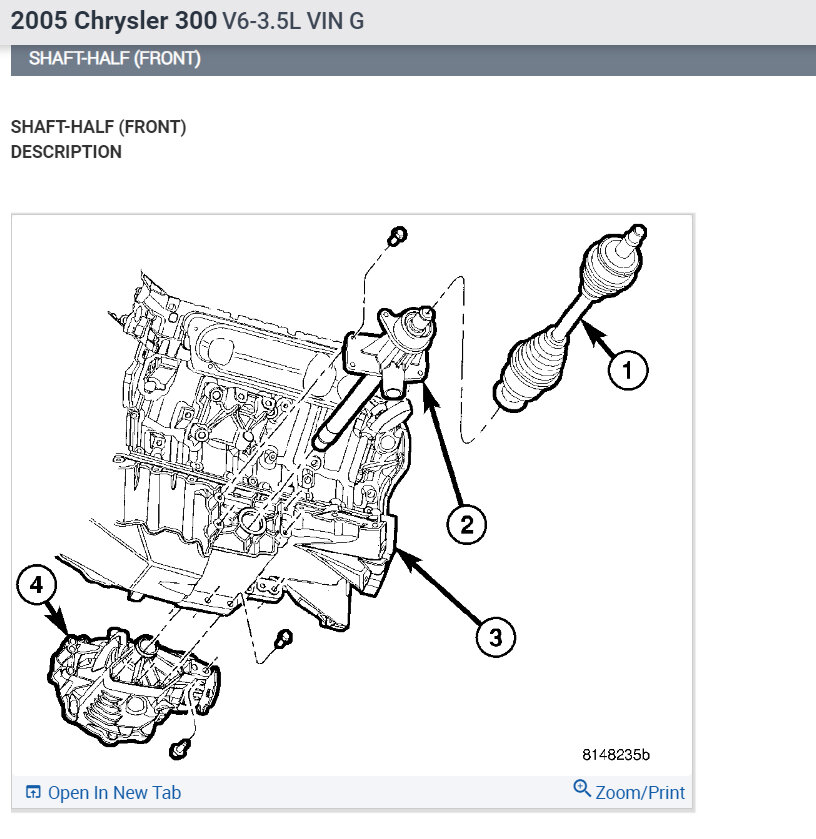 2005 Chrysler 300 V6-3.5L VIN G

SHAFT-HALF (FRONT)

SHAFT-HALF (FRONT)
DESCRIPTION

1

2

3

4

8148235b

Open In New Tab

Zoom/Print