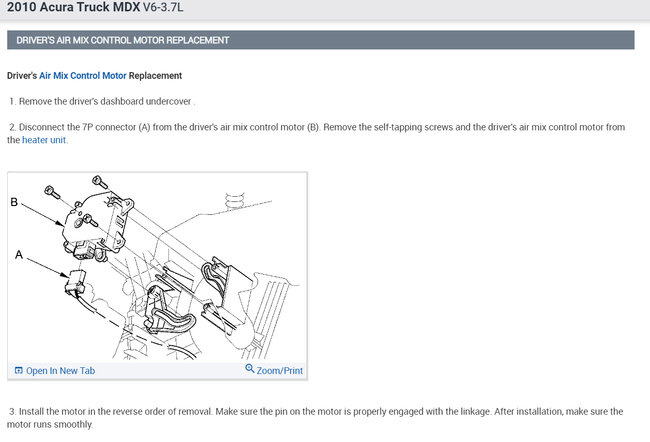 2010 Acura Truck MDX V6-3.7L

DRIVER'S AIR MIX CONTROL MOTOR REPLACEMENT

Driver's Air Mix Control Motor Replacement

1. Remove the driver's dashboard undercover .

2. Disconnect the 7P connector (A) from the driver's air mix control motor (B). Remove the self-tapping screws and the driver's air mix control motor from the heater unit.

B

A

Open In New Tab

Zoom/Print

3. Install the motor in the reverse order of removal. Make sure the pin on the motor is properly engaged with the linkage. After installation, make sure the motor runs smoothly.