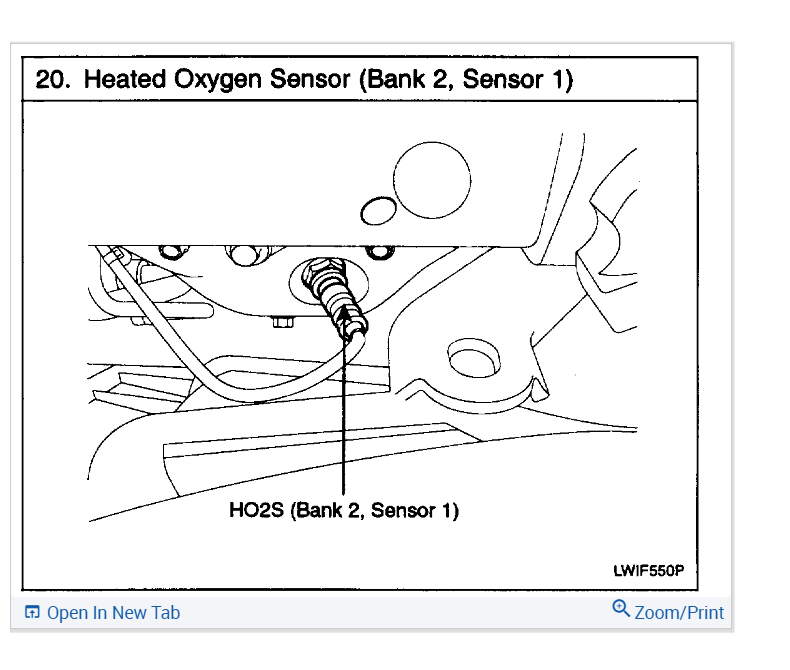 20. Heated Oxygen Sensor (Bank 2, Sensor 1)

HO2S (Bank 2, Sensor 1)

LWIF550P

Open In New Tab

Zoom/Print