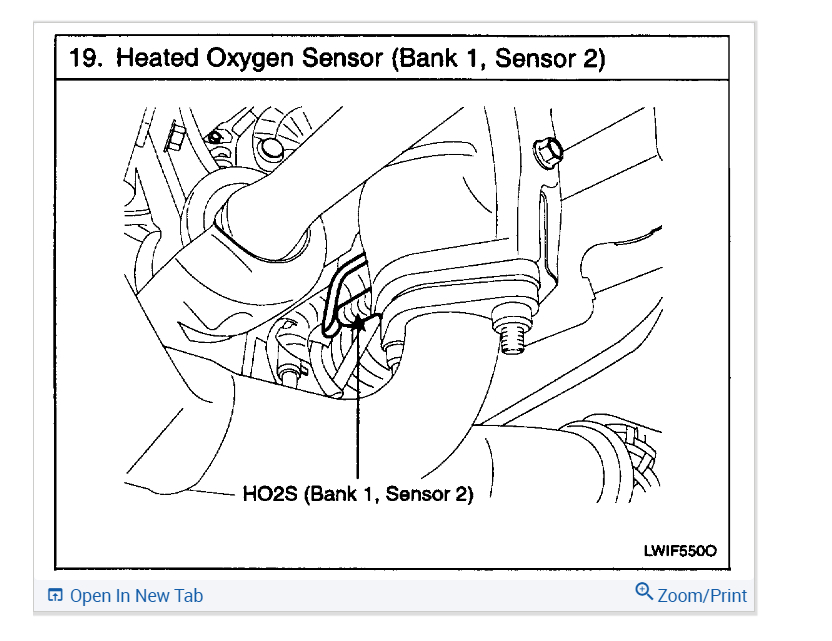 19. Heated Oxygen Sensor (Bank 1, Sensor 2)

HO2S (Bank 1, Sensor 2)

LWIF550O

Open In New Tab

Zoom/Print