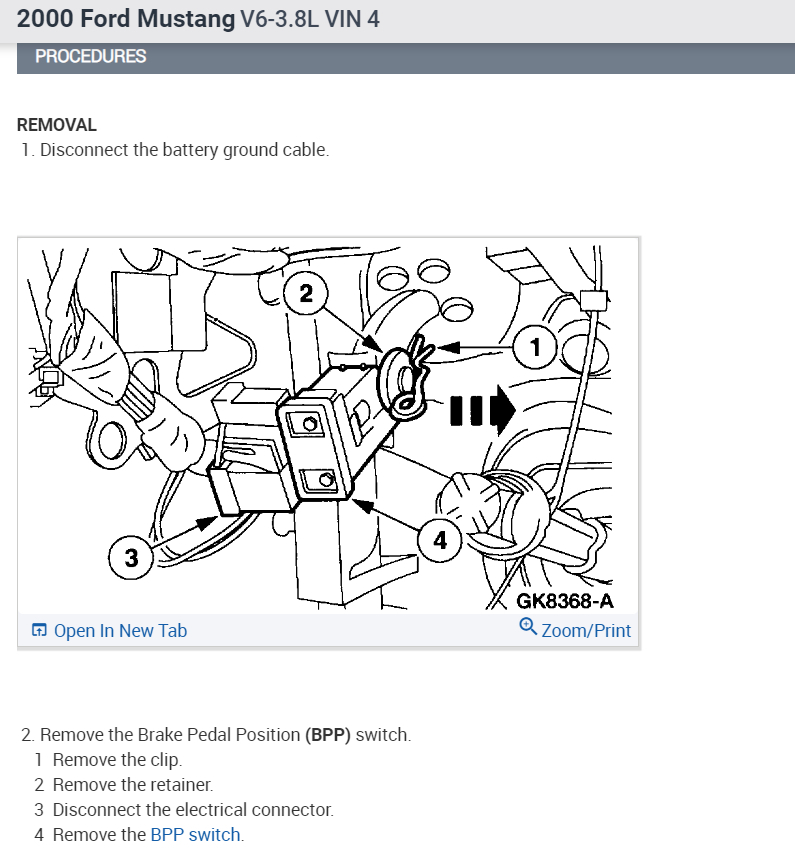 2000 Ford Mustang V6-3.8L VIN 4

PROCEDURES

REMOVAL

1. Disconnect the battery ground cable.

2

1

3

4

GK8368-A

Open In New Tab

Zoom/Print

2. Remove the Brake Pedal Position (BPP) switch.

1 Remove the clip.

2 Remove the retainer.

3 Disconnect the electrical connector.

4 Remove the BPP switch.