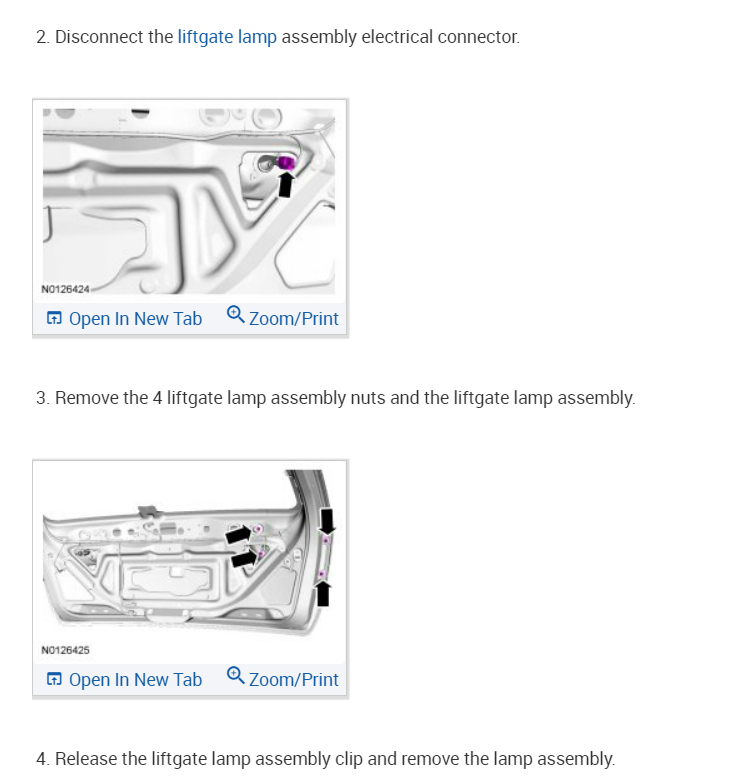 2. Disconnect the liftgate lamp assembly electrical connector.

N0126424

Open In New Tab Zoom/Print

3. Remove the 4 liftgate lamp assembly nuts and the liftgate lamp assembly.

N0126425

Open In New Tab Zoom/Print

4. Release the liftgate lamp assembly clip and remove the lamp assembly.