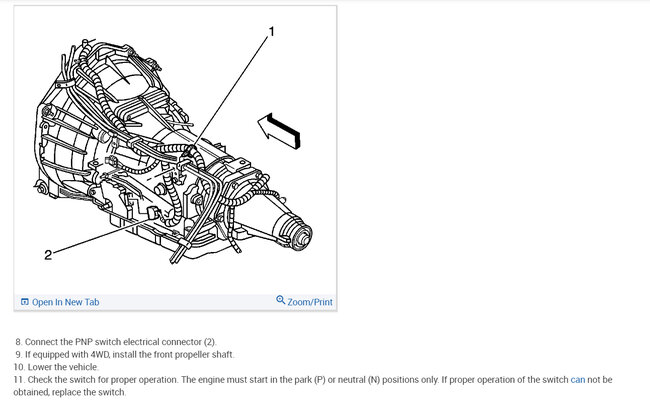 1

2

Open In New Tab

Zoom/Print

8. Connect the PNP switch electrical connector (2).
9. If equipped with 4WD, install the front propeller shaft.
10. Lower the vehicle.
11. Check the switch for proper operation. The engine must start in the park (P) or neutral (N) positions only. If proper operation of the switch can not be obtained, replace the switch.