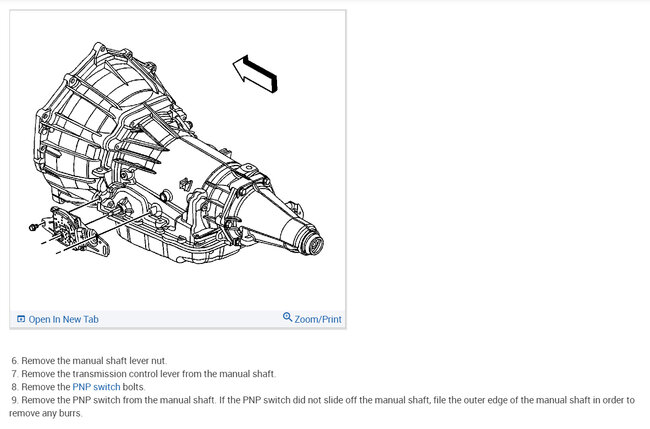 Open In New Tab

Zoom/Print

6. Remove the manual shaft lever nut.
7. Remove the transmission control lever from the manual shaft.
8. Remove the PNP switch bolts.
9. Remove the PNP switch from the manual shaft. If the PNP switch did not slide off the manual shaft, file the outer edge of the manual shaft in order to remove any burrs.