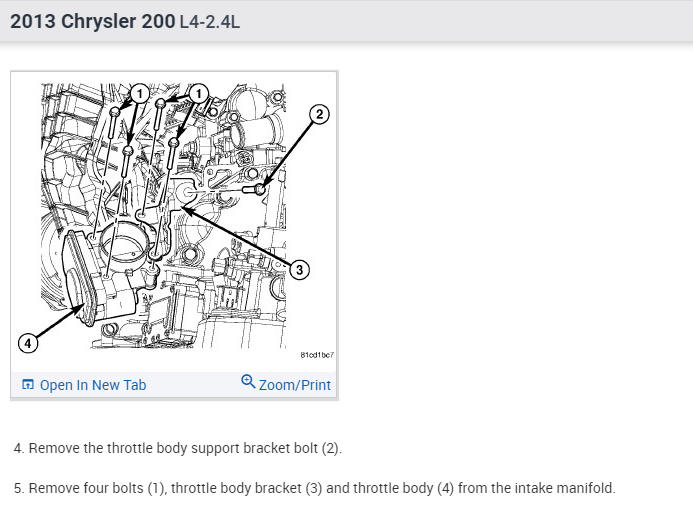 2013 Chrysler 200 L4-2.4L

1 1 2 3 4

81cd1bc7

Open In New Tab Zoom/Print

4. Remove the throttle body support bracket bolt (2).

5. Remove four bolts (1), throttle body bracket (3) and throttle body (4) from the intake manifold.