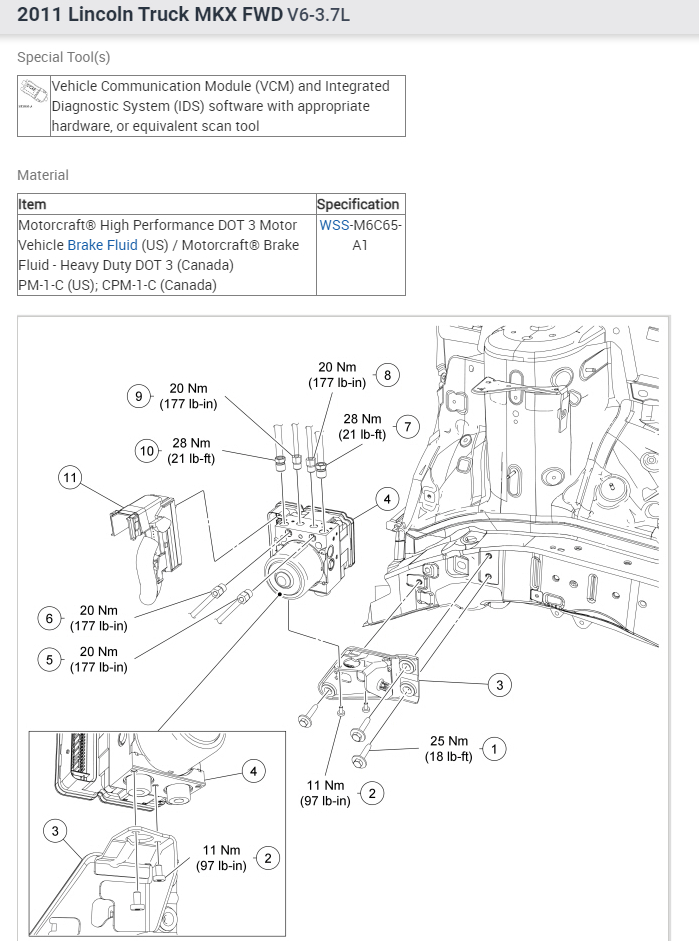 2011 Lincoln Truck MKX FWD V6-3.7L

Special Tool(s)

| | Vehicle Communication Module (VCM) and Integrated Diagnostic System (IDS) software with appropriate hardware, or equivalent scan tool |
|---|---|

Material

| Item | Specification |
|---|---|
| Motorcraft® High Performance DOT 3 Motor Vehicle Brake Fluid (US) / Motorcraft® Brake Fluid - Heavy Duty DOT 3 (Canada) PM-1-C (US); CPM-1-C (Canada) | WSS-M6C65-A1 |

9 20 Nm (177 lb-in)
20 Nm (177 lb-in) 8
28 Nm (21 lb-ft) 7
10 28 Nm (21 lb-ft)
11
4
6 20 Nm (177 lb-in)
5 20 Nm (177 lb-in)
3
25 Nm (18 lb-ft) 1
11 Nm (97 lb-in) 2
4
3
11 Nm (97 lb-in) 2