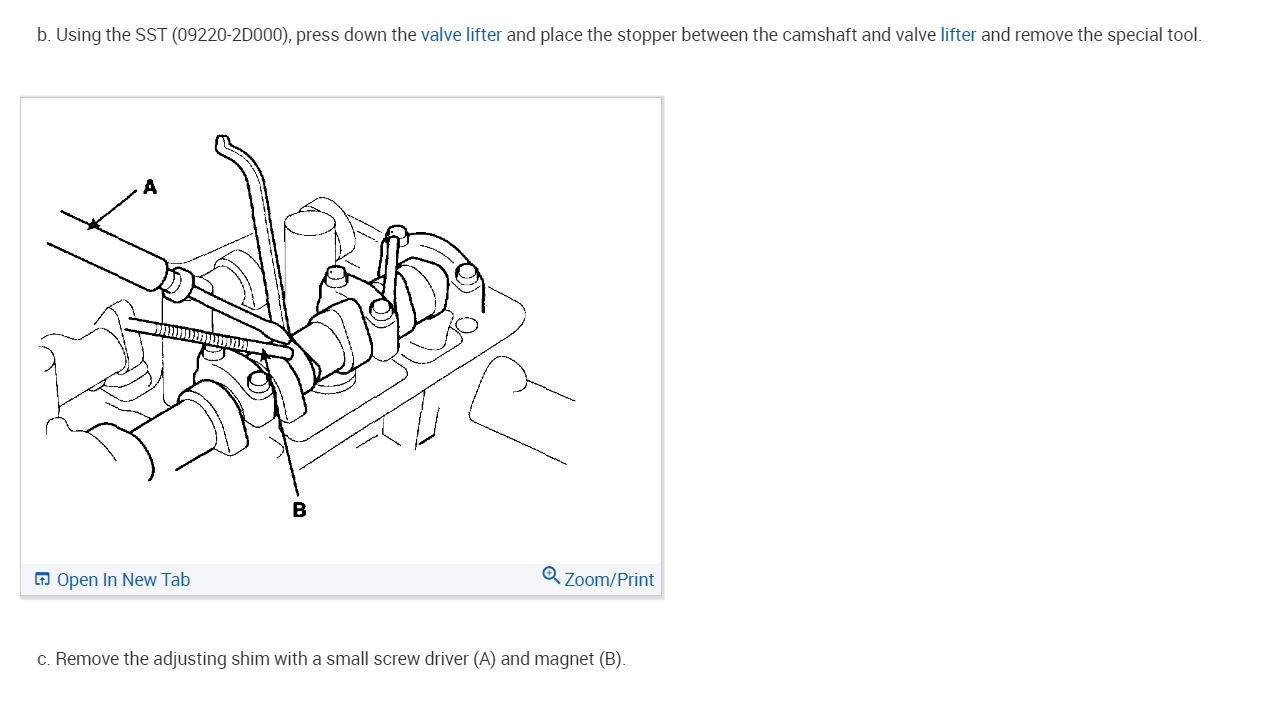 b. Using the SST (09220-2D000), press down the valve lifter and place the stopper between the camshaft and valve lifter and remove the special tool.

A

B

Open In New Tab

Zoom/Print

c. Remove the adjusting shim with a small screw driver (A) and magnet (B).