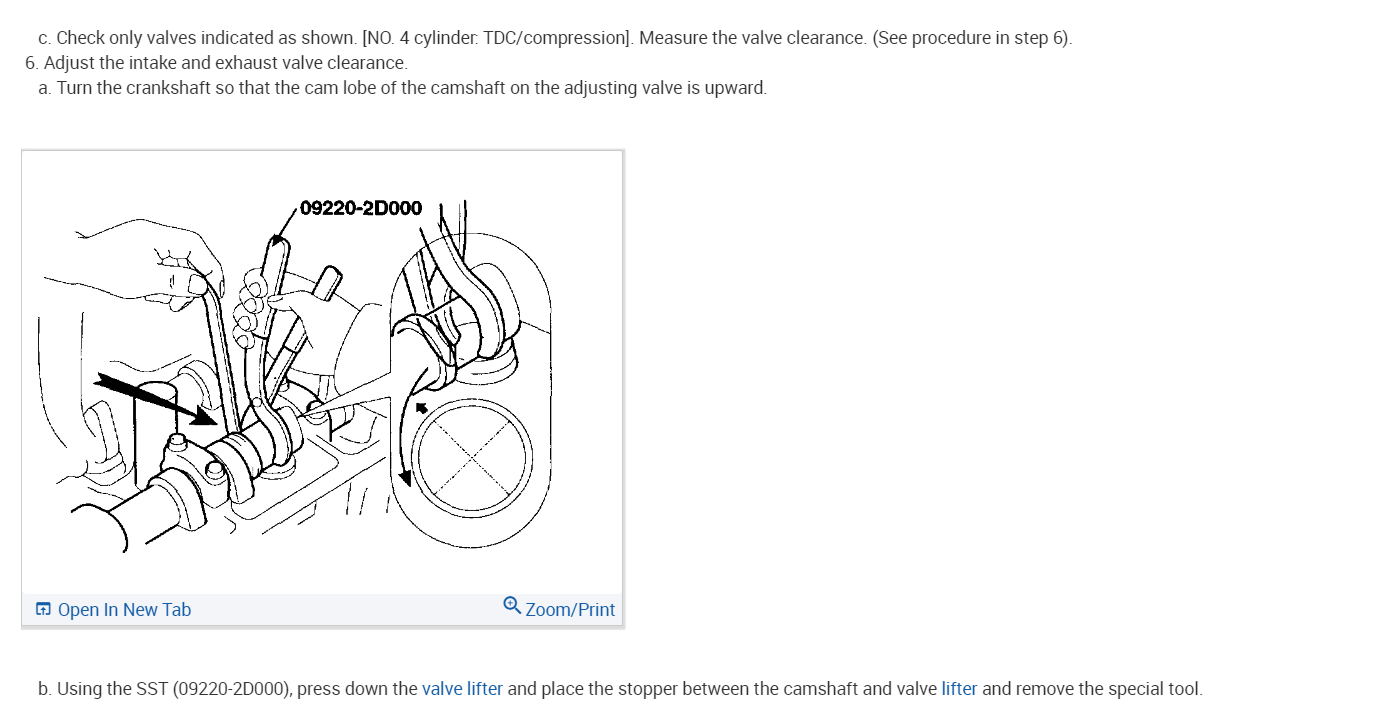 c. Check only valves indicated as shown. [NO. 4 cylinder: TDC/compression]. Measure the valve clearance. (See procedure in step 6).
6. Adjust the intake and exhaust valve clearance.
a. Turn the crankshaft so that the cam lobe of the camshaft on the adjusting valve is upward.

09220-2D000

Open In New Tab
Zoom/Print

b. Using the SST (09220-2D000), press down the valve lifter and place the stopper between the camshaft and valve lifter and remove the special tool.