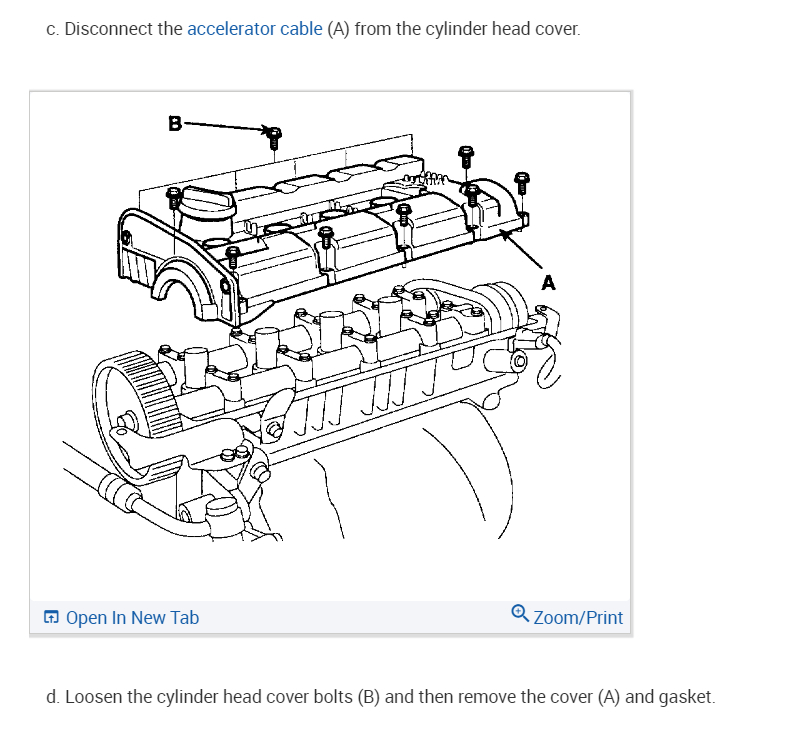 c. Disconnect the accelerator cable (A) from the cylinder head cover.

B

A

Open In New Tab

Zoom/Print

d. Loosen the cylinder head cover bolts (B) and then remove the cover (A) and gasket.